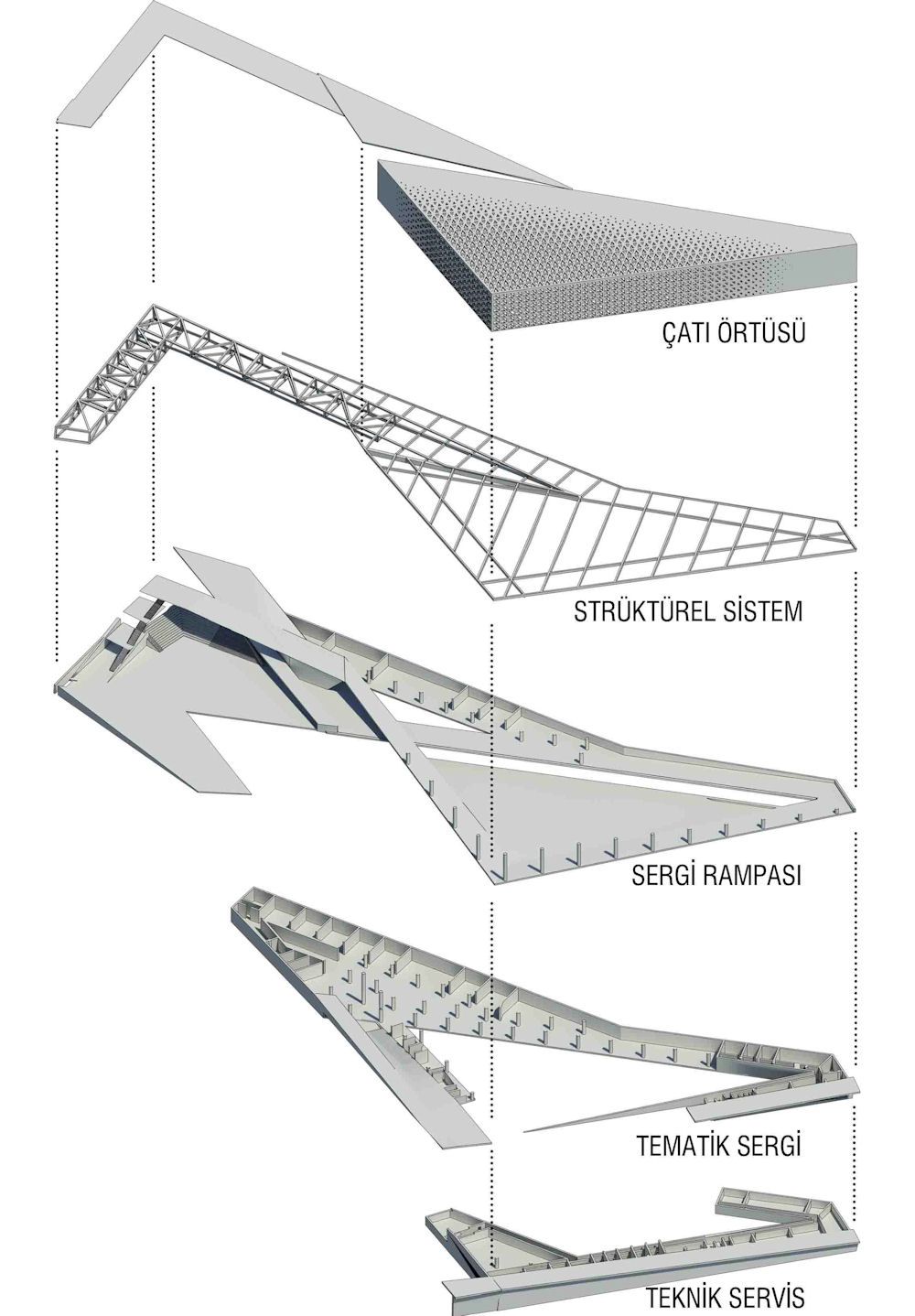 ÇATI ÖRTÜSÜ

STRÜKTÜREL SİSTEM

SERGİ RAMPASI

TEMATİK SERGİ

TEKNİK SERVİS